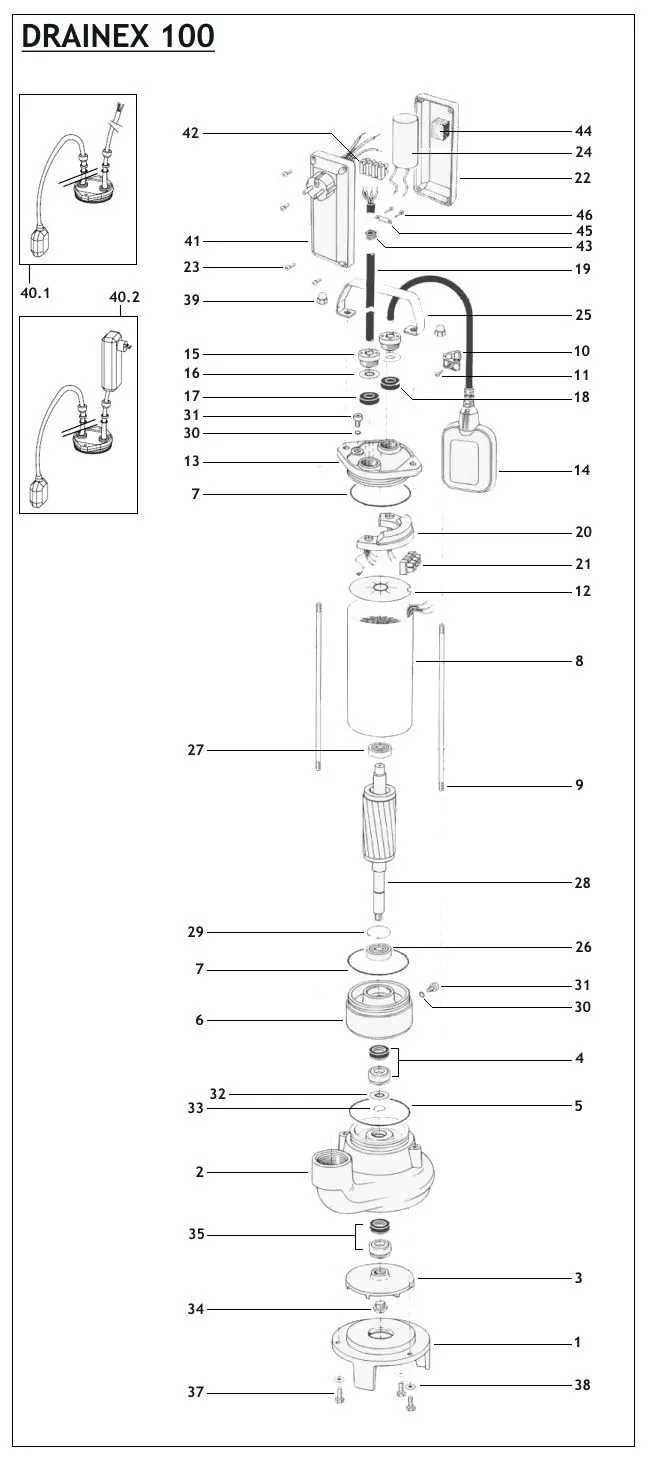 DRAINEX 100

40.1

40.2

42
44
24
22
46
45
43
41
23
19
39
25
15
10
16
11
17
18
31
30
13
14
7
20
21
12
8
27
9
28
29
26
7
31
30
6
4
32
33
5
2
35
3
34
1
37
38