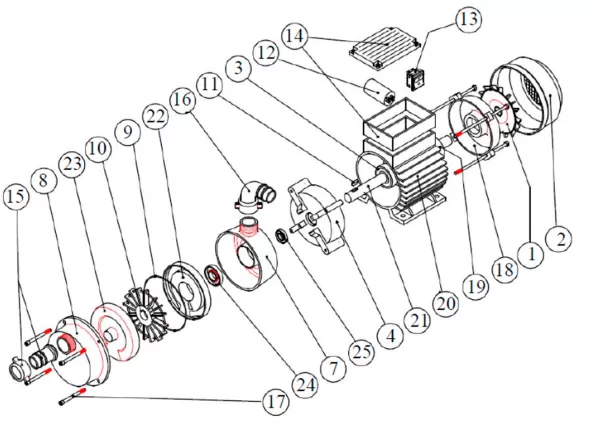 14
13
12
3
11
16
22
9
10
23
8
15
2
1
18
19
20
21
4
25
7
24
17