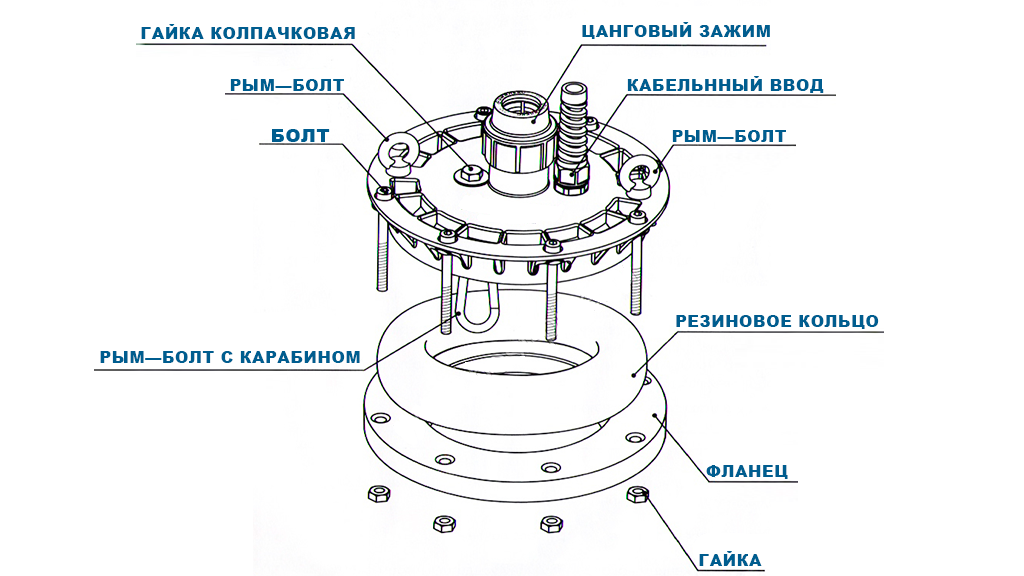 ГАЙКА КОЛПАЧКОВАЯ
ЦАНГОВЫЙ ЗАЖИМ
РЫМ—БОЛТ
КАБЕЛЬННЫЙ ВВОД
БОЛТ
РЫМ—БОЛТ
РЕЗИНОВОЕ КОЛЬЦО
РЫМ—БОЛТ С КАРАБИНОМ
ФЛАНЕЦ
ГАЙКА