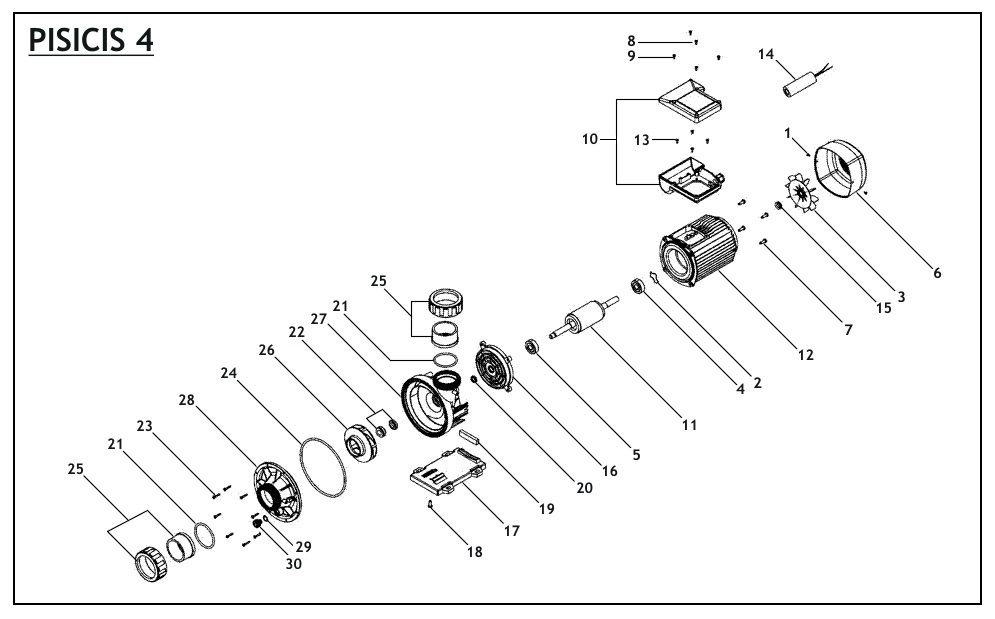 PISICIS 4

8
9
14
10
13
1
6
3
15
7
12
2
4
11
5
16
20
19
17
18
25
21
27
22
26
24
28
23
21
25
29
30